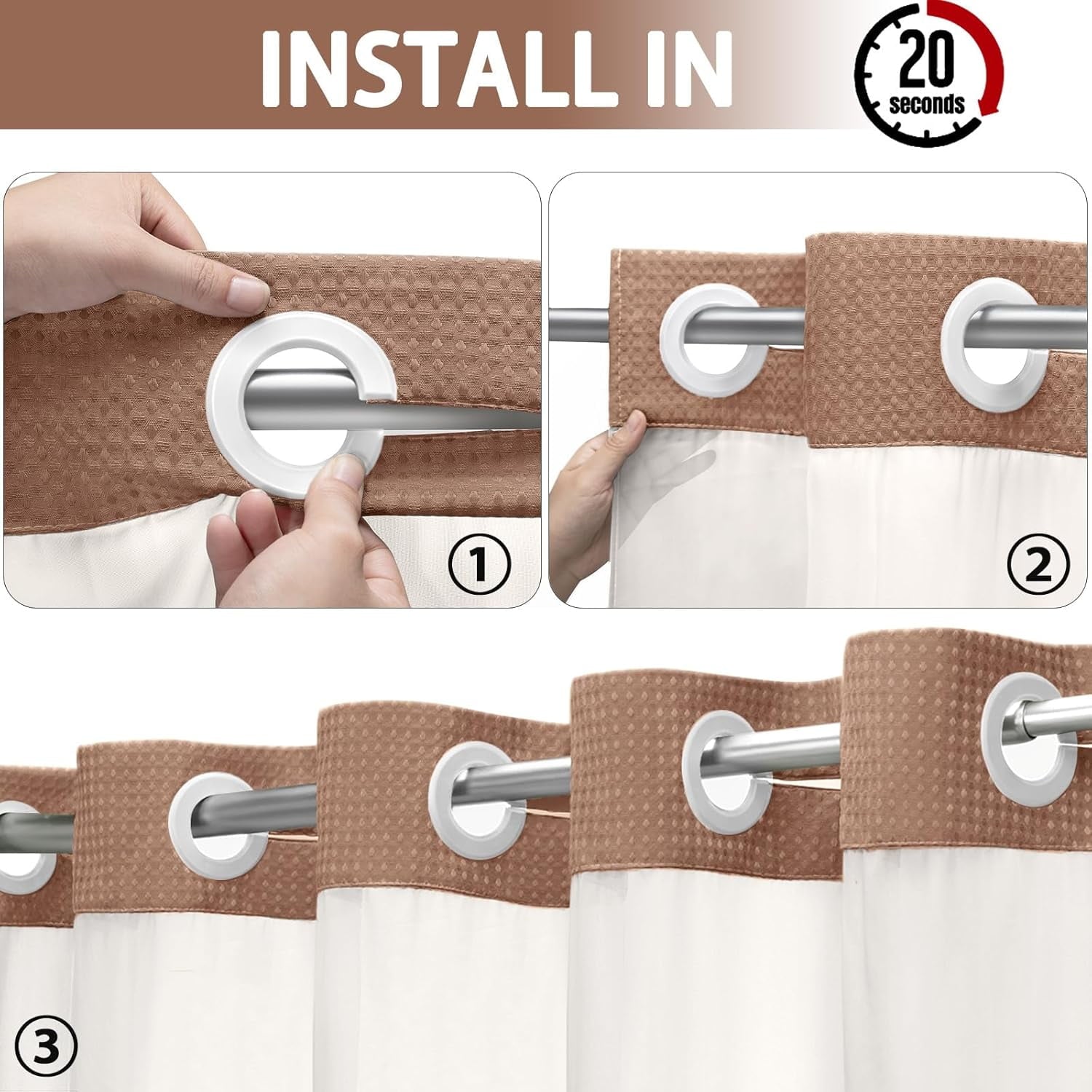 INSTALL IN

20
seconds

①

②

③